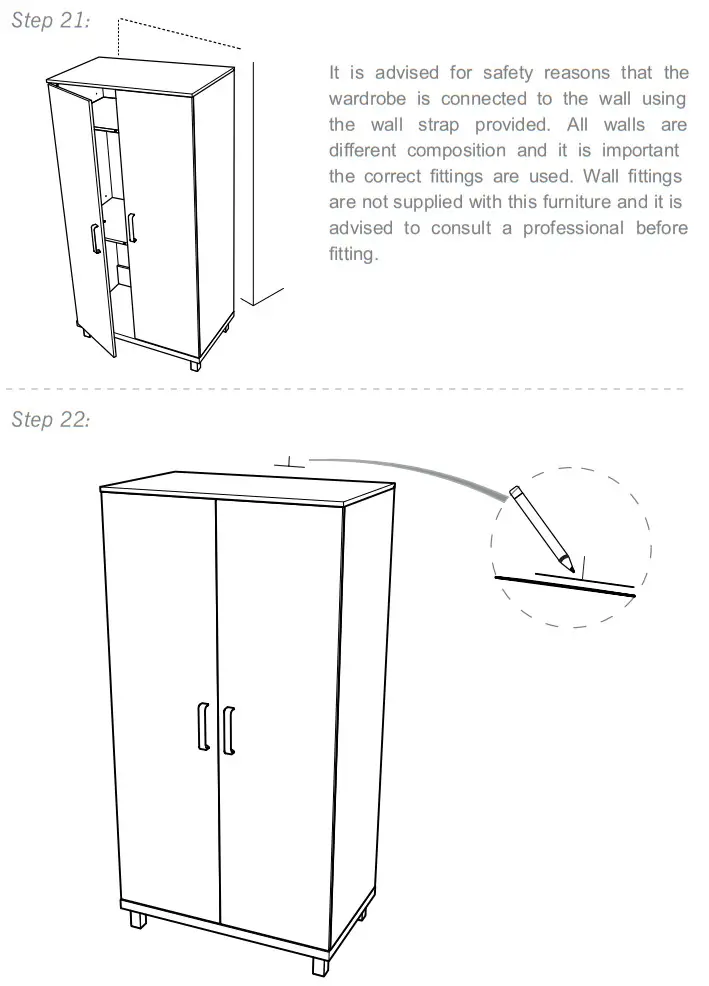 Step 21:

It is advised for safety reasons that the wardrobe is connected to the wall using the wall strap provided. All walls are different composition and it is important the correct fittings are used. Wall fittings are not supplied with this furniture and it is advised to consult a professional before fitting.

Step 22: