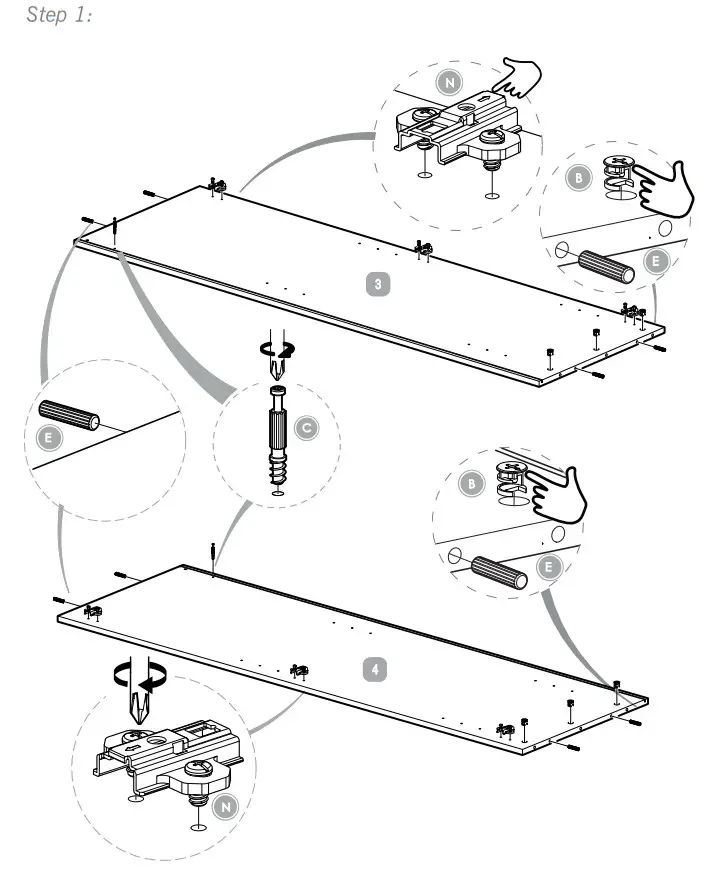 Step 1:

N

B

E

3

E

C

B

E

4

N