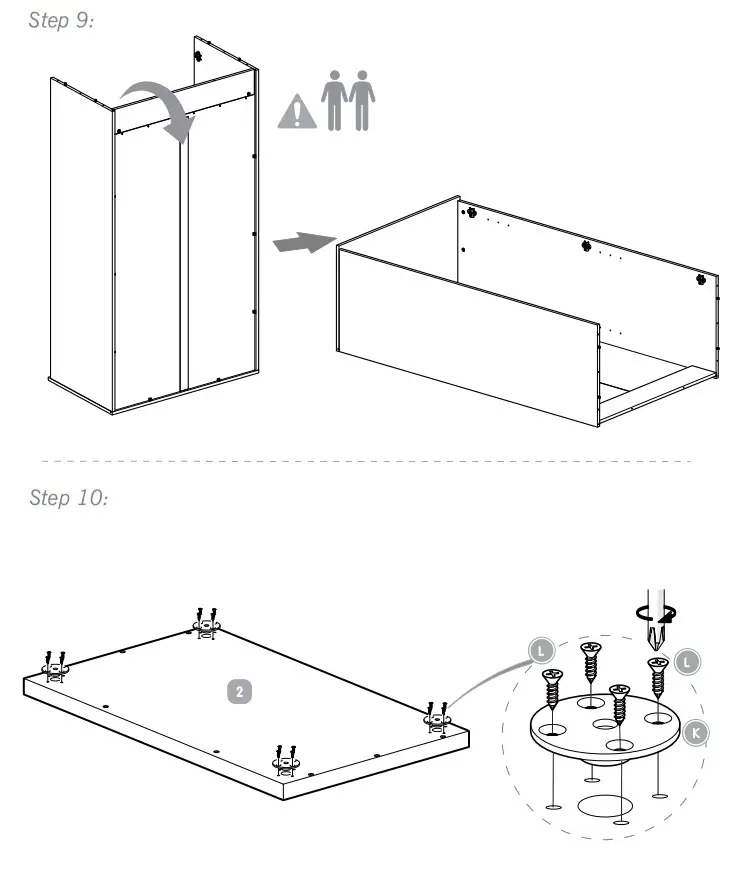 Step 9:

Step 10:

2

L

L

K