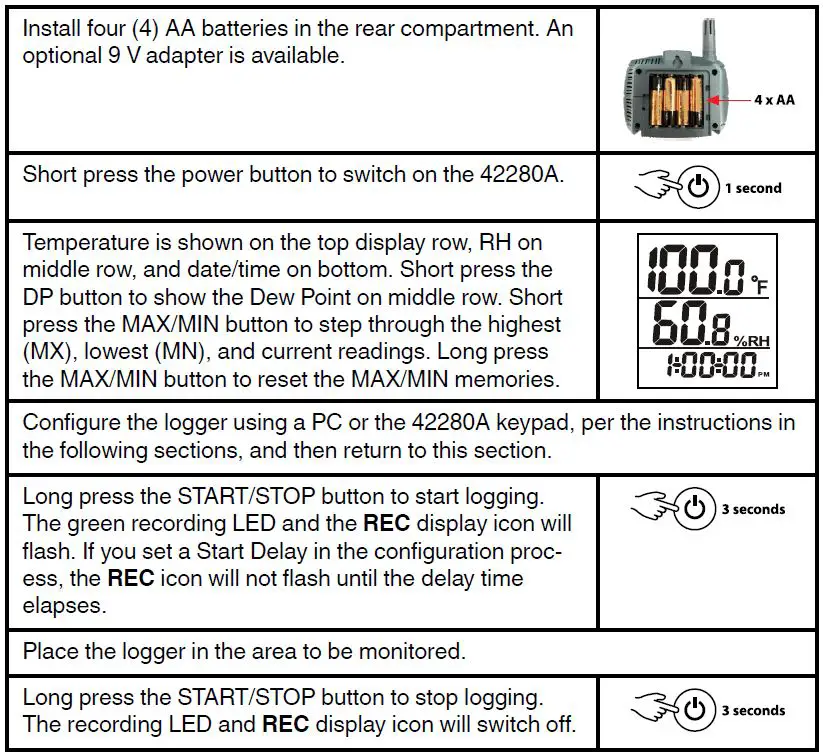 | | |
|---|---|
| Install four (4) AA batteries in the rear compartment. An optional 9 V adapter is available. | 4 x AA |
| Short press the power button to switch on the 42280A. | 1 second |
| Temperature is shown on the top display row, RH on middle row, and date/time on bottom. Short press the DP button to show the Dew Point on middle row. Short press the MAX/MIN button to step through the highest (MX), lowest (MN), and current readings. Long press the MAX/MIN button to reset the MAX/MIN memories. | 100.0 °F 60.8 %RH 1:00:00 PM |
| Configure the logger using a PC or the 42280A keypad, per the instructions in the following sections, and then return to this section. | |
| Long press the START/STOP button to start logging. The green recording LED and the **REC** display icon will flash. If you set a Start Delay in the configuration process, the **REC** icon will not flash until the delay time elapses. | 3 seconds |
| Place the logger in the area to be monitored. | |
| Long press the START/STOP button to stop logging. The recording LED and **REC** display icon will switch off. | 3 seconds |