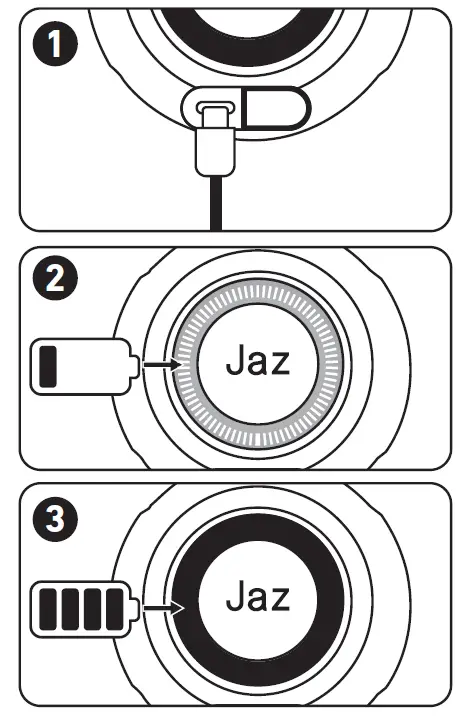 1

2

Jaz

3

Jaz