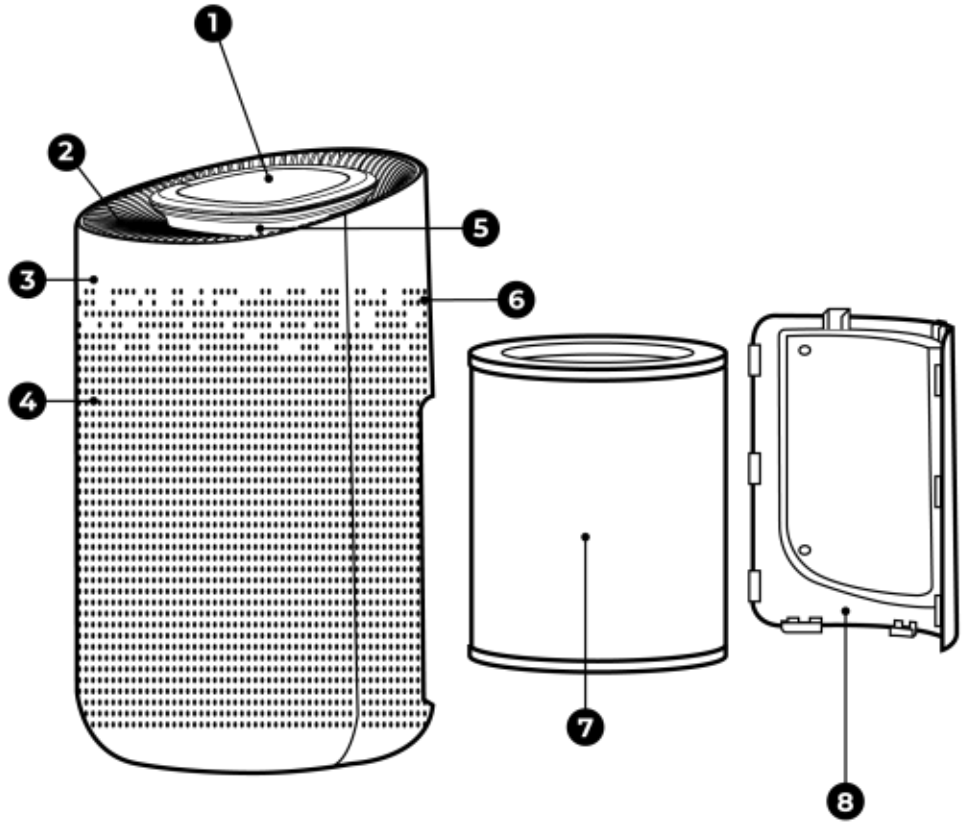 1
2
5
3
6
4
7
8