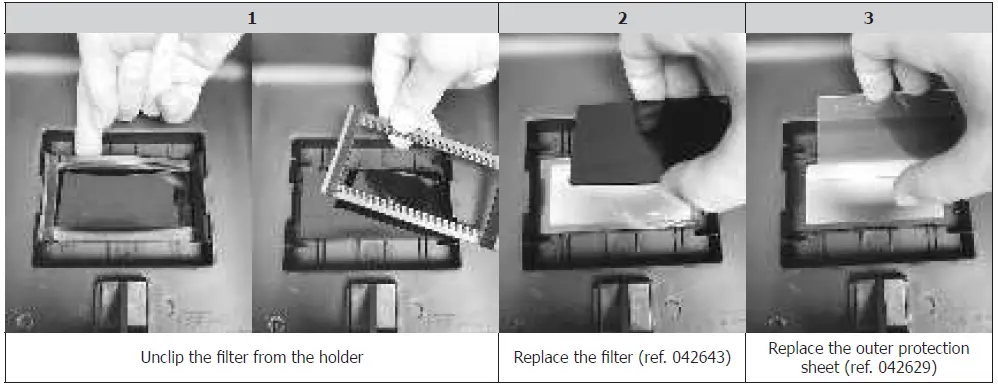 | 1 | 2 | 3 |
|---|---|---|
| Unclip the filter from the holder | Replace the filter (ref. 042643) | Replace the outer protection sheet (ref. 042629) |