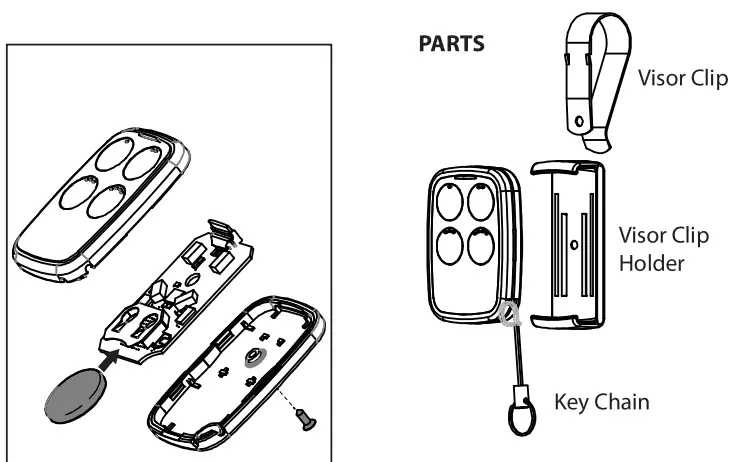 PARTS

Visor Clip

Visor Clip Holder

Key Chain