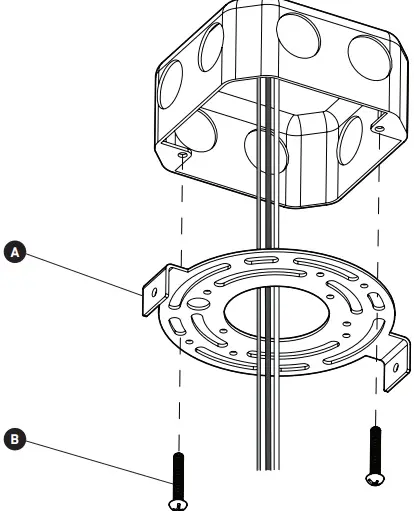 A

B