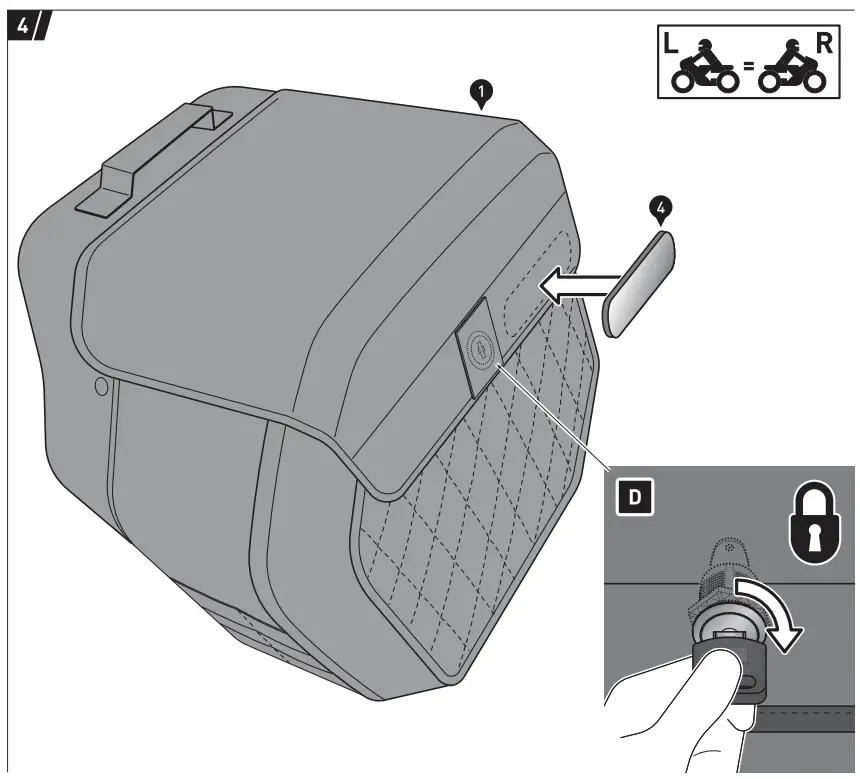 4
L = R
1
4
D