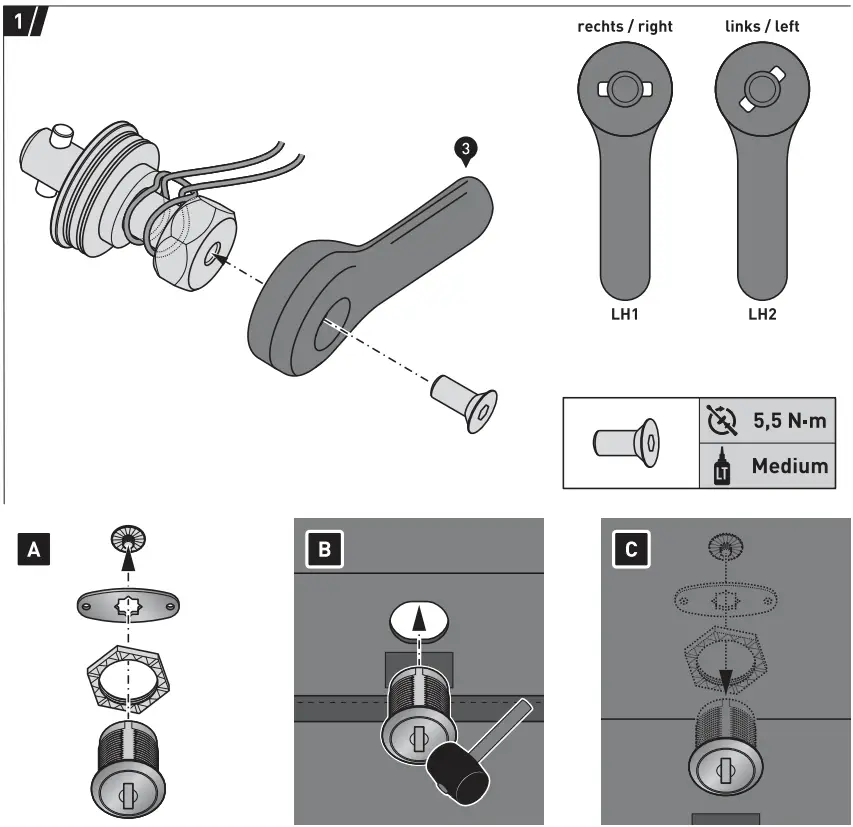 1

3

rechts / right

links / left

LH1

LH2

5,5 N·m

LT

Medium

A

B

C