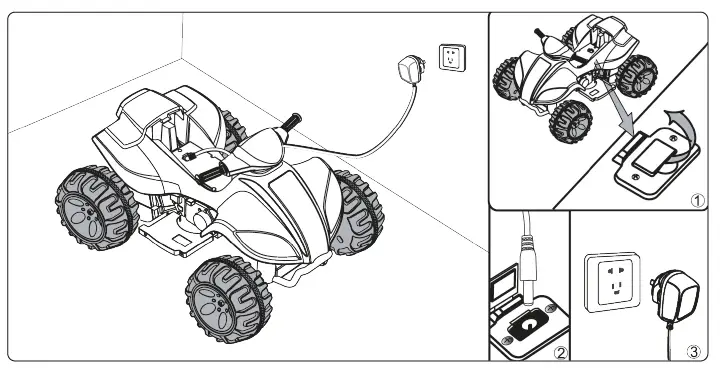 ①
②
③