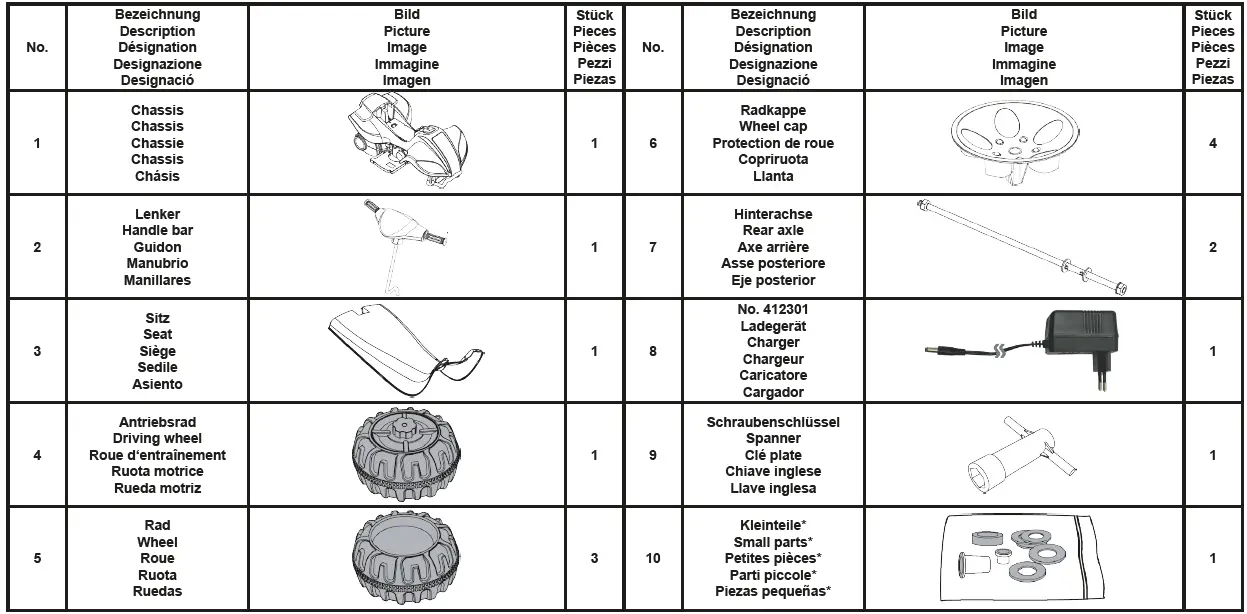 | No. | Bezeichnung Description Désignation Designazione Designació | Bild Picture Image Immagine Imagen | Stück Pieces Pièces Pezzi Piezas | No. | Bezeichnung Description Désignation Designazione Designació | Bild Picture Image Immagine Imagen | Stück Pieces Pièces Pezzi Piezas |
|---|---|---|---|---|---|---|---|
| 1 | Chassis Chassis Chassie Chassis Chásis | | 1 | 6 | Radkappe Wheel cap Protection de roue Copriruota Llanta | | 4 |
| 2 | Lenker Handle bar Guidon Manubrio Manillares | | 1 | 7 | Hinterachse Rear axle Axe arrière Asse posteriore Eje posterior | | 2 |
| 3 | Sitz Seat Siège Sedile Asiento | | 1 | 8 | No. 412301 Ladegerät Charger Chargeur Caricatore Cargador | | 1 |
| 4 | Antriebsrad Driving wheel Roue d'entraînement Ruota motrice Rueda motriz | | 1 | 9 | Schraubenschlüssel Spanner Clé plate Chiave inglese Llave inglesa | | 1 |
| 5 | Rad Wheel Roue Ruota Ruedas | | 3 | 10 | Kleinteile* Small parts* Petites pièces* Parti piccole* Piezas pequeñas* | | 1 |