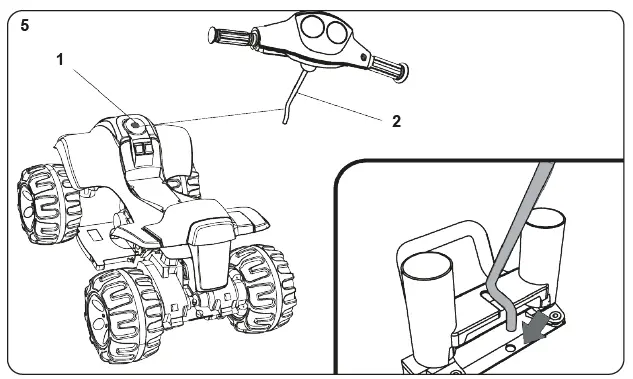 5

1

2