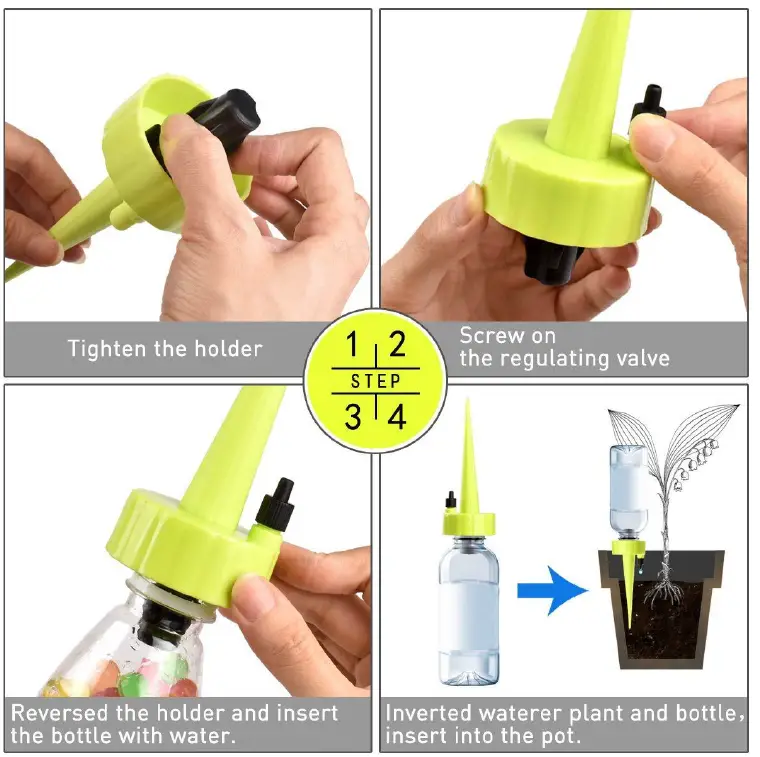 Tighten the holder

1 2
STEP
3 4

Screw on
the regulating valve

Reversed the holder and insert the bottle with water.

Inverted waterer plant and bottle, insert into the pot.