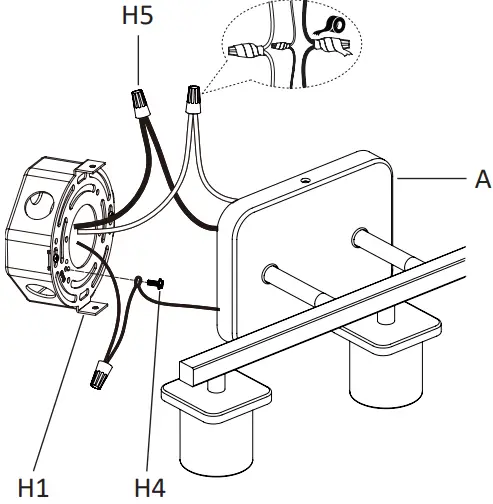 H5

A

H1

H4