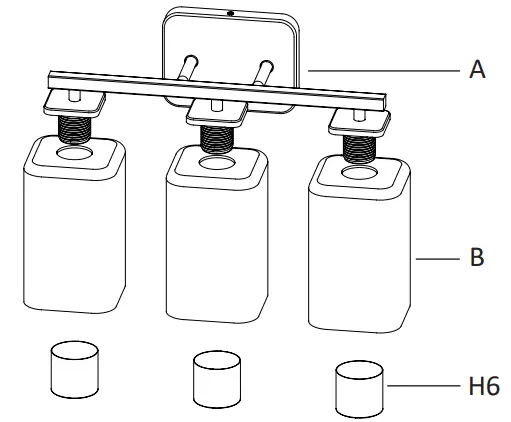 A

B

H6