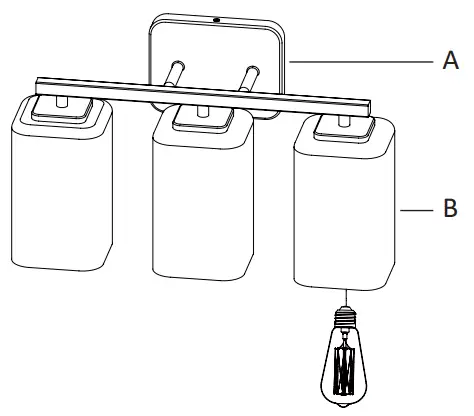 A

B