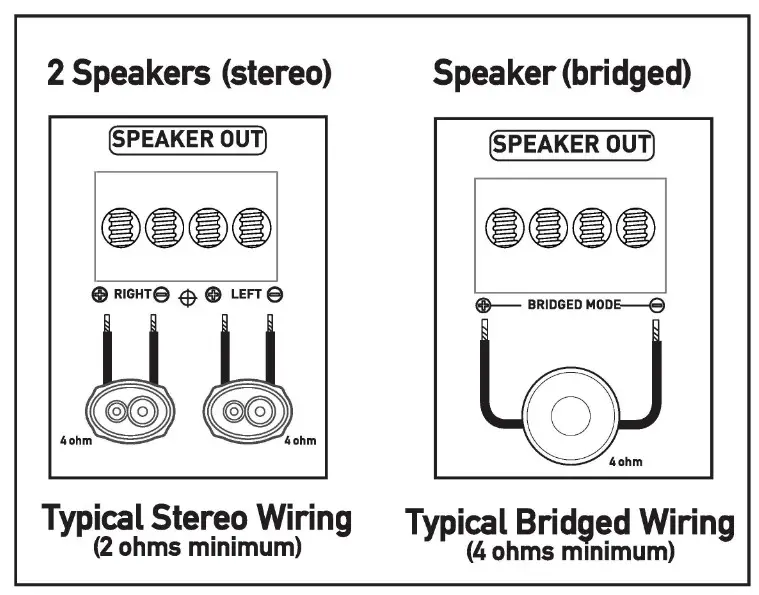 2 Speakers (stereo)

SPEAKER OUT

RIGHT LEFT

4 ohm

4 ohm

Typical Stereo Wiring
(2 ohms minimum)

Speaker (bridged)

SPEAKER OUT

BRIDGED MODE

4 ohm

Typical Bridged Wiring
(4 ohms minimum)