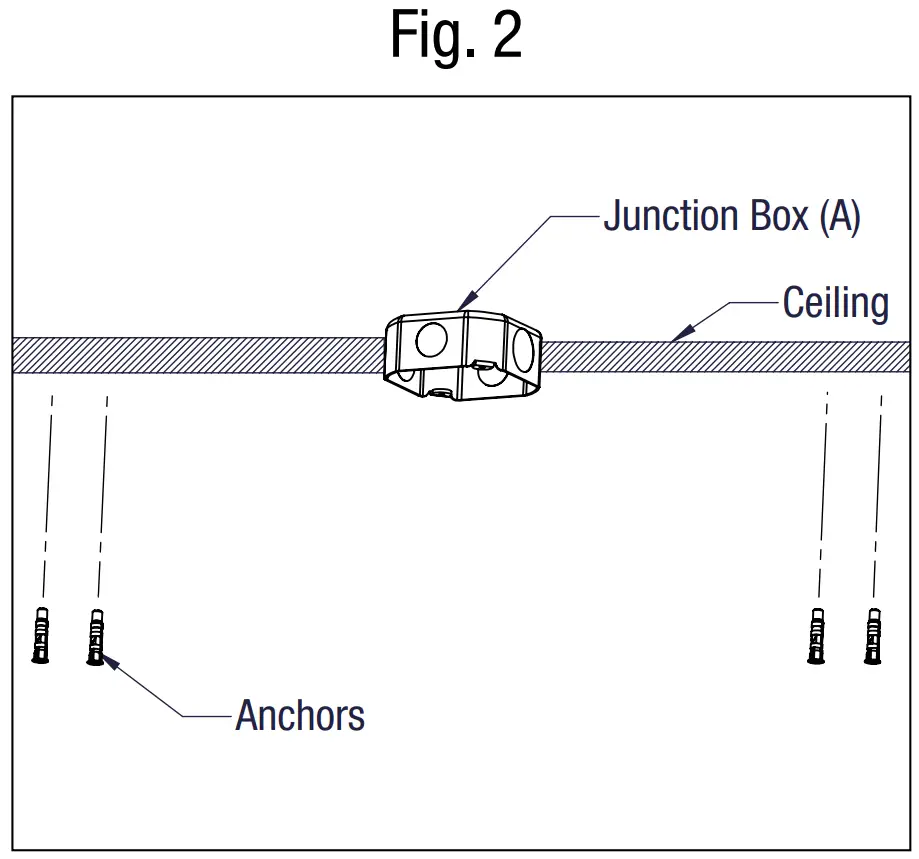 Fig. 2

Junction Box (A)

Ceiling

Anchors