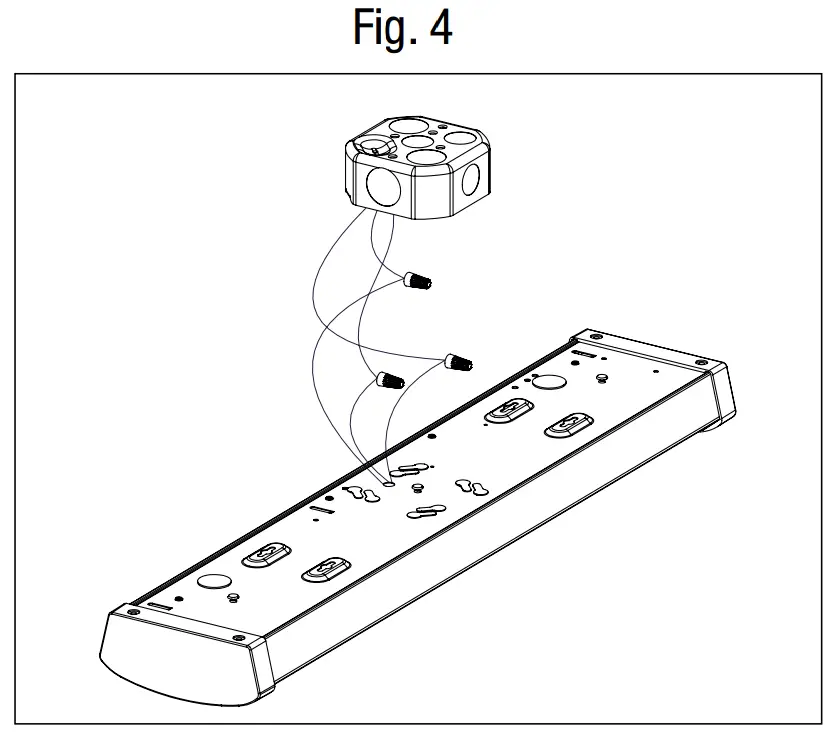 Fig. 4