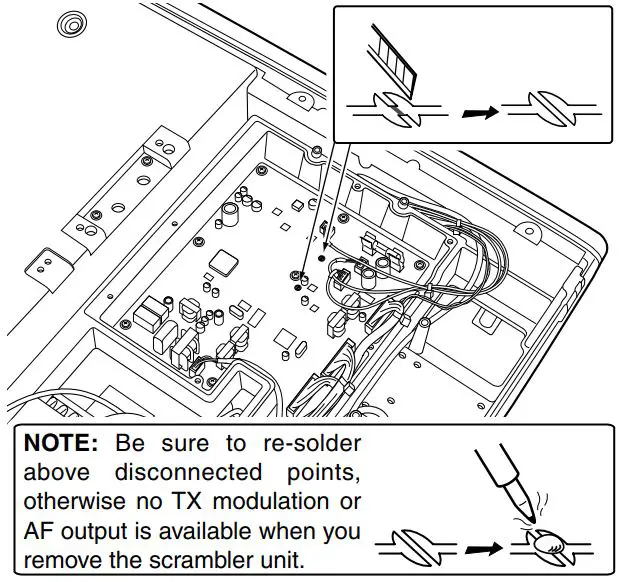 NOTE: Be sure to re-solder above disconnected points, otherwise no TX modulation or AF output is available when you remove the scrambler unit.