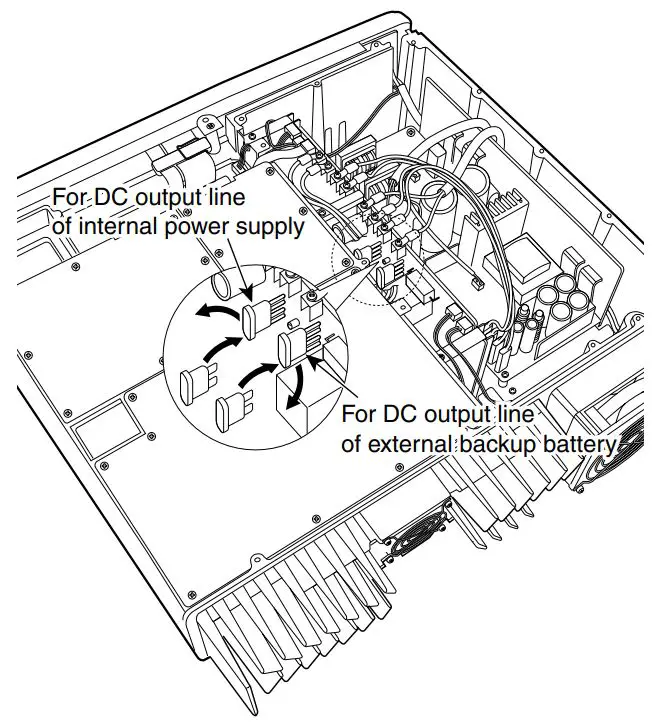 For DC output line
of internal power supply

For DC output line
of external backup battery