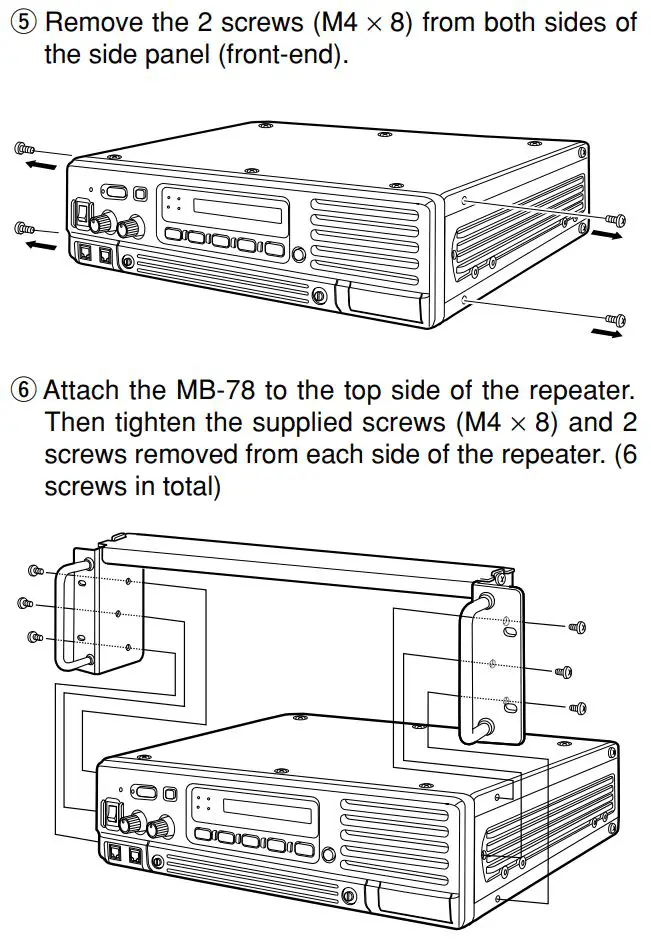 ⑤ Remove the 2 screws (M4 × 8) from both sides of the side panel (front-end).

⑥ Attach the MB-78 to the top side of the repeater. Then tighten the supplied screws (M4 × 8) and 2 screws removed from each side of the repeater. (6 screws in total)