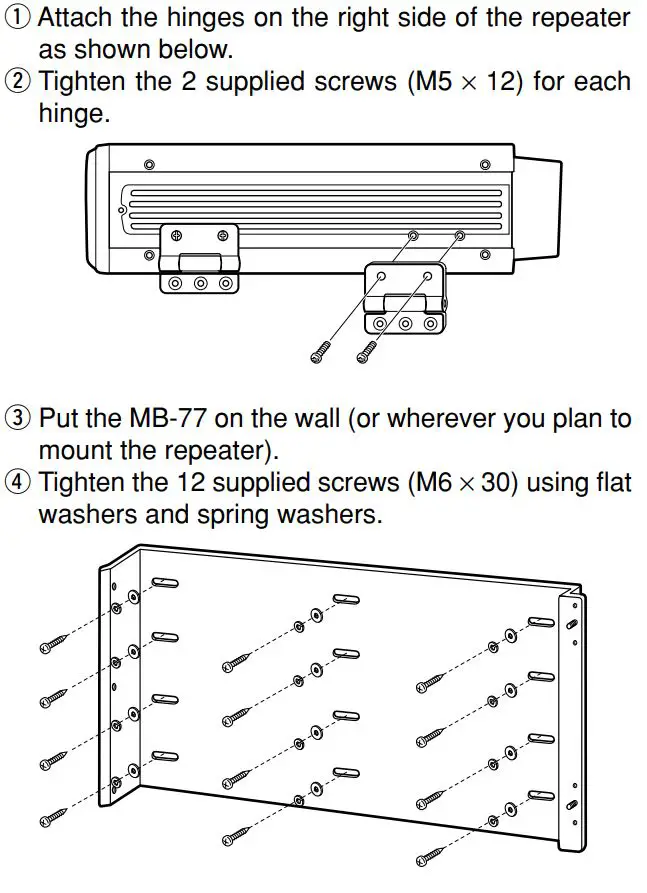 ① Attach the hinges on the right side of the repeater as shown below.
② Tighten the 2 supplied screws (M5 × 12) for each hinge.

③ Put the MB-77 on the wall (or wherever you plan to mount the repeater).
④ Tighten the 12 supplied screws (M6 × 30) using flat washers and spring washers.