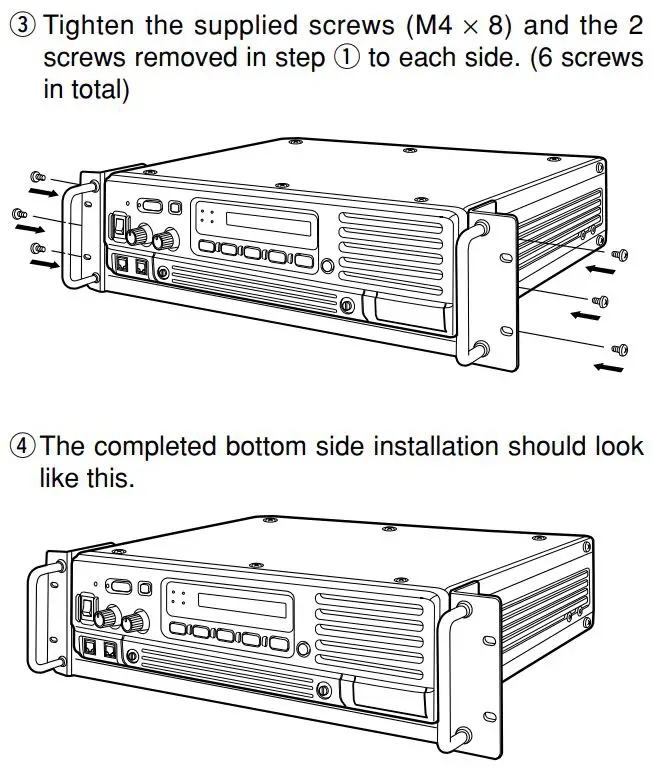 ③ Tighten the supplied screws (M4 × 8) and the 2 screws removed in step ① to each side. (6 screws in total)

④ The completed bottom side installation should look like this.