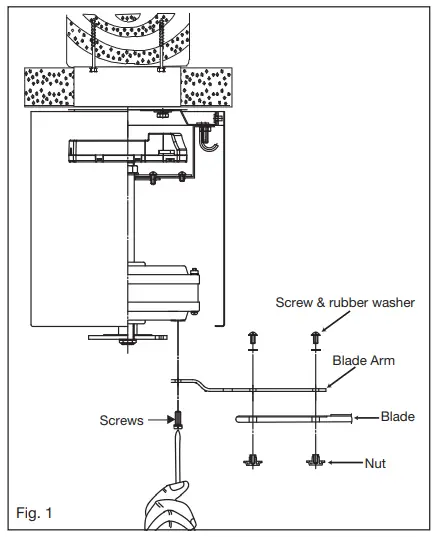 Screw & rubber washer

Blade Arm

Screws

Blade

Nut

Fig. 1