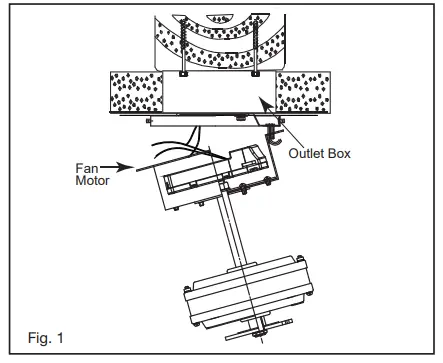 Outlet Box

Fan
Motor

Fig. 1