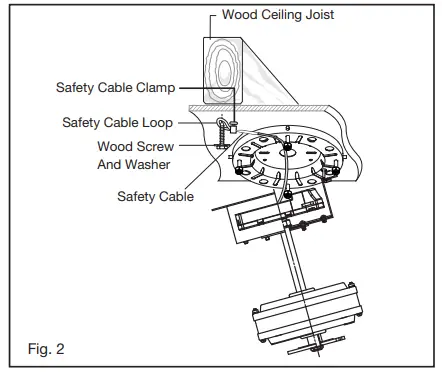 Wood Ceiling Joist

Safety Cable Clamp

Safety Cable Loop

Wood Screw And Washer

Safety Cable

Fig. 2