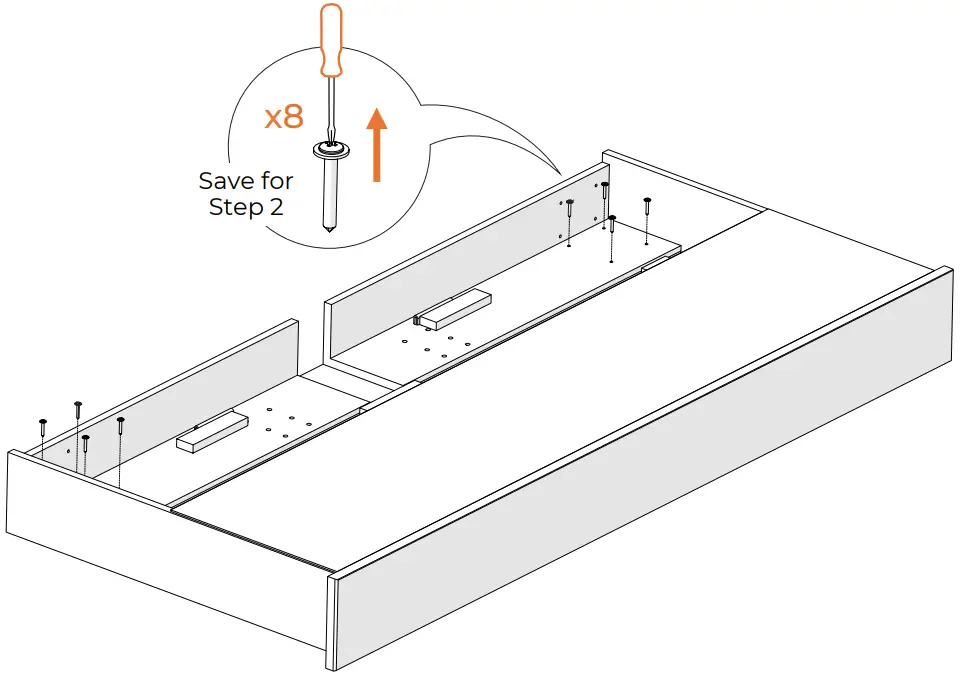 x8

Save for Step 2