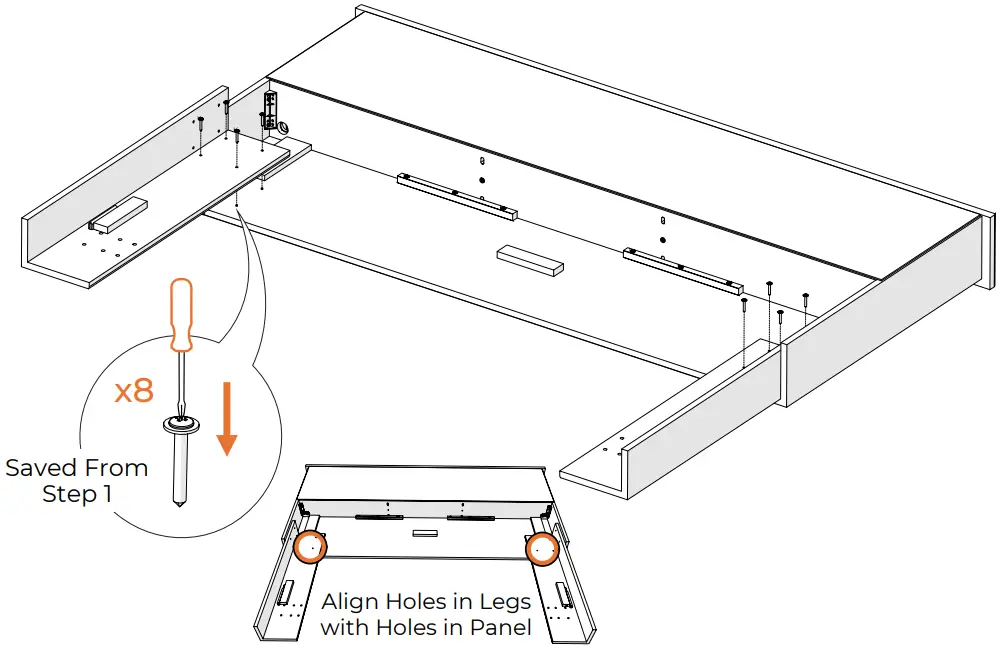 x8

Saved From Step 1

Align Holes in Legs with Holes in Panel