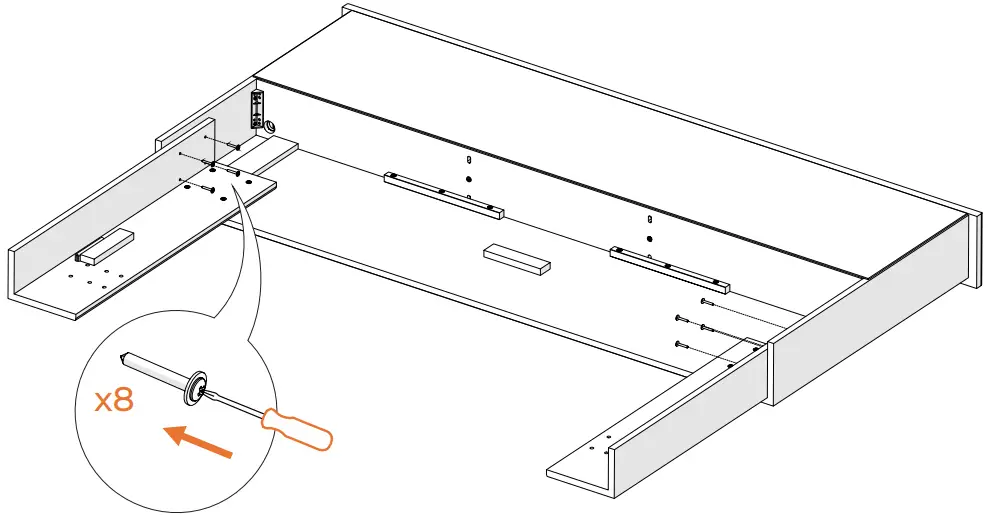 x8