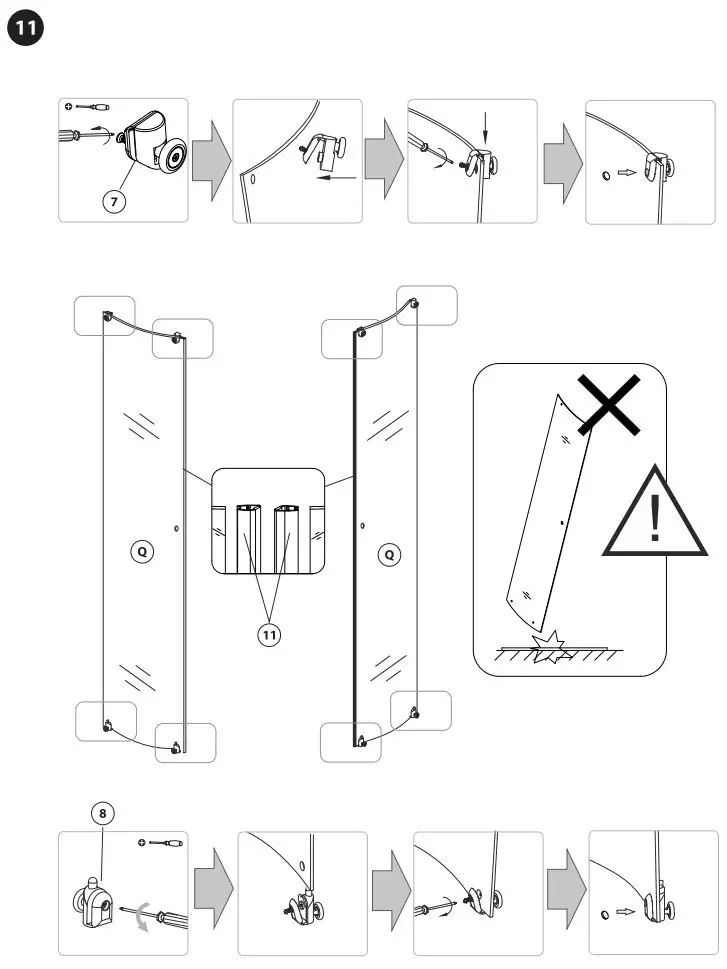 11

7

Q

11

Q

!

8