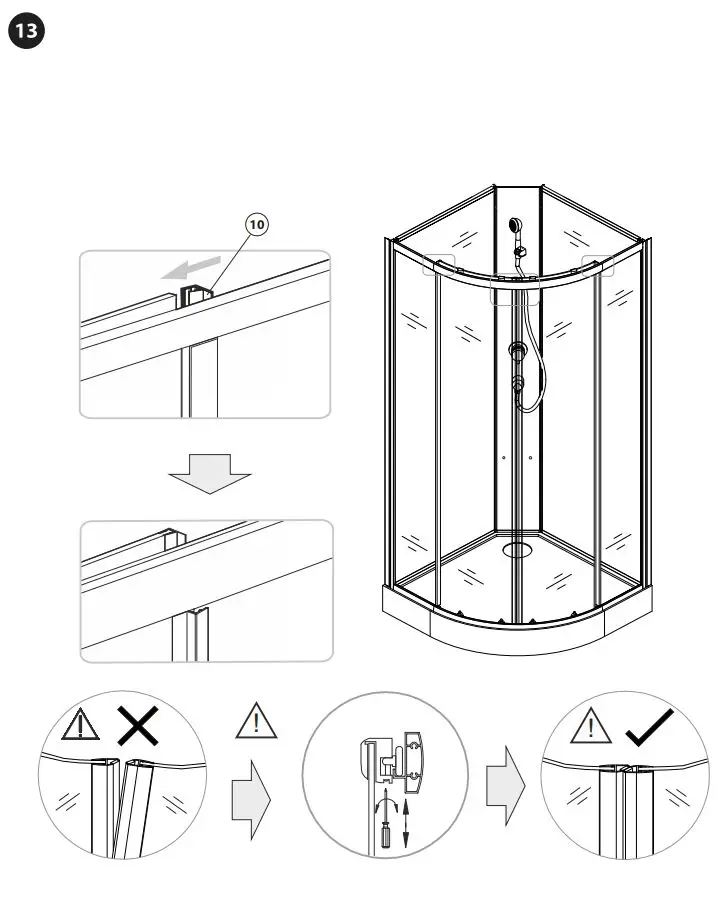 13

10