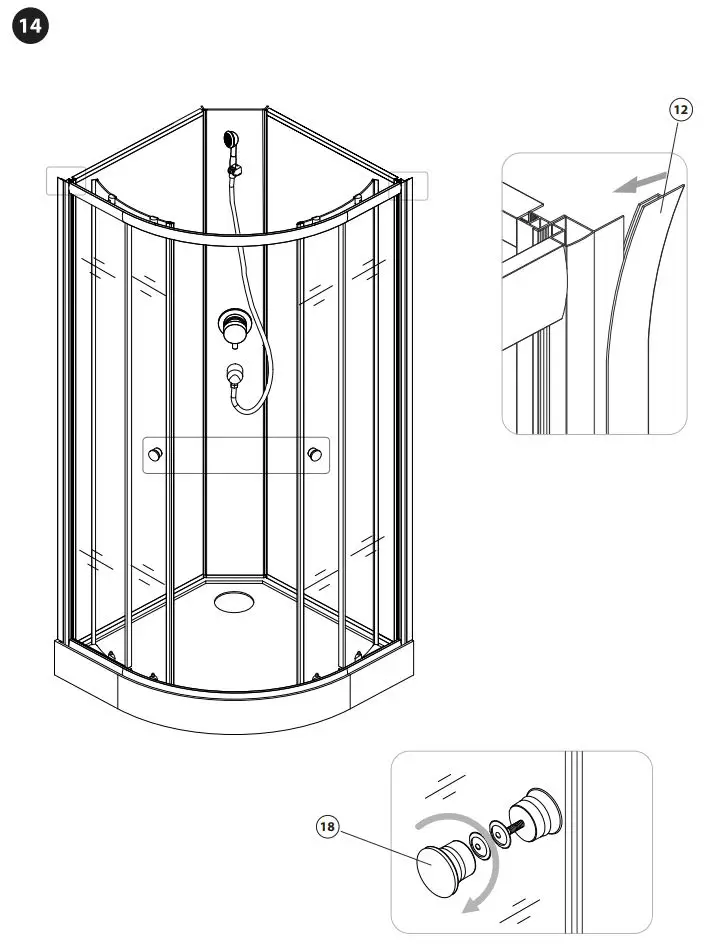 14

12

18