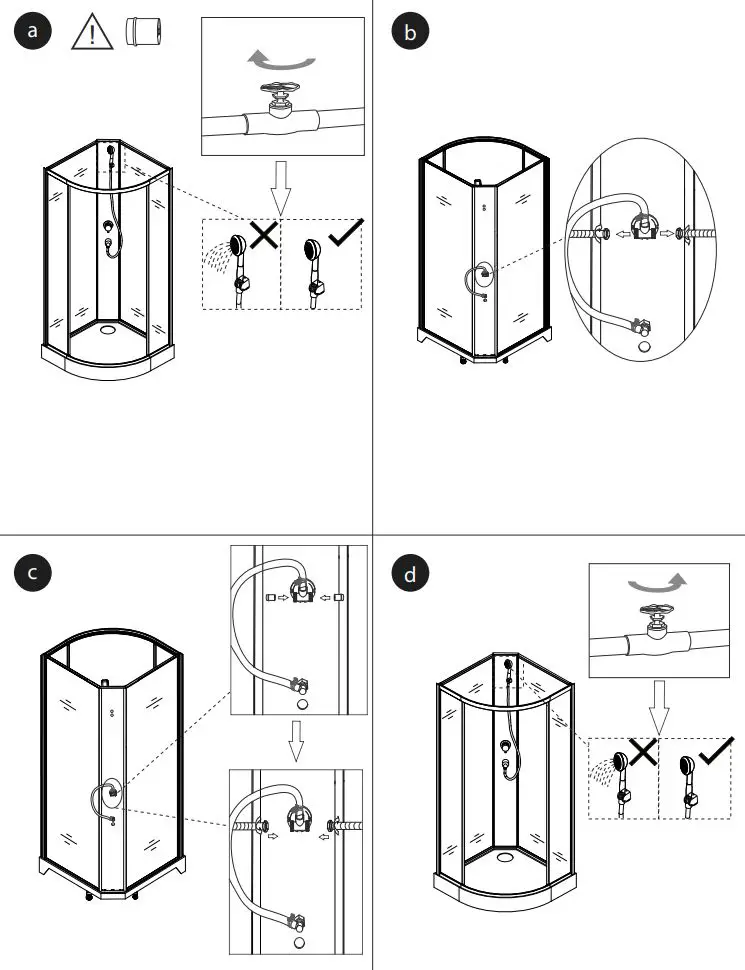 a

b

c

d