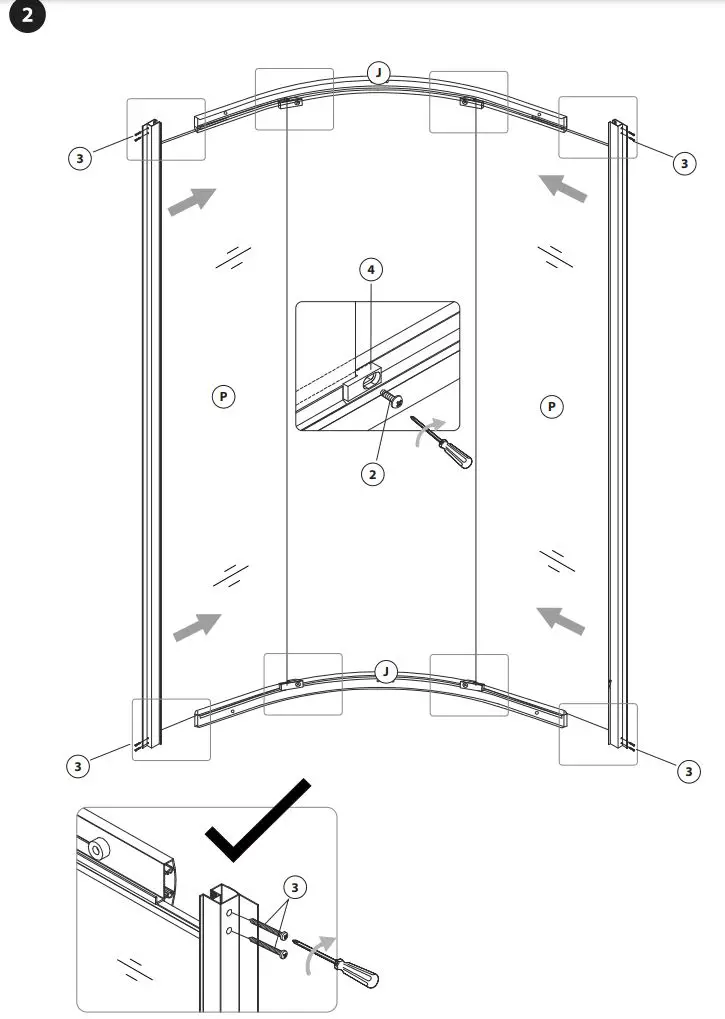 2

J

3

3

4

P

P

2

J

3

3

3