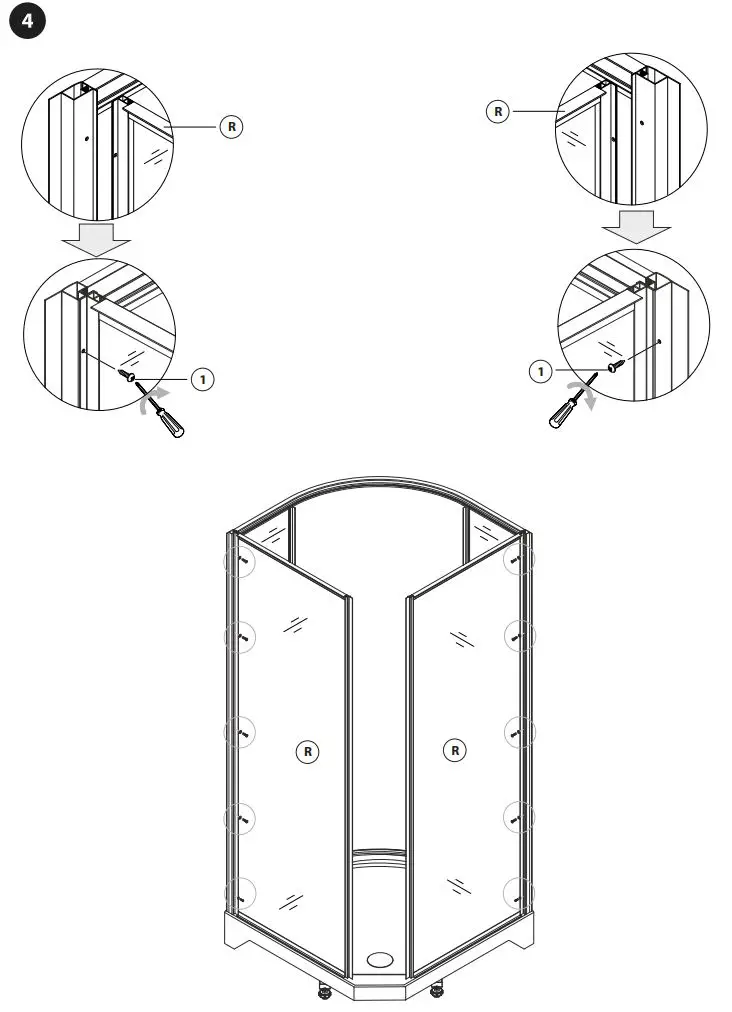 4

R

R

1

1

R

R