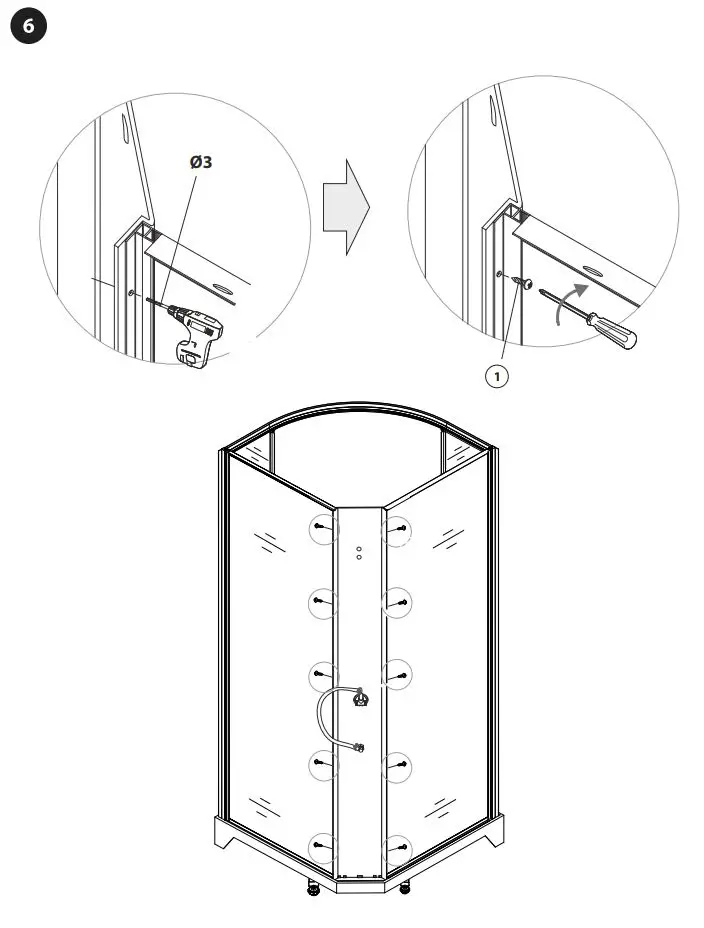 6

Ø3

1