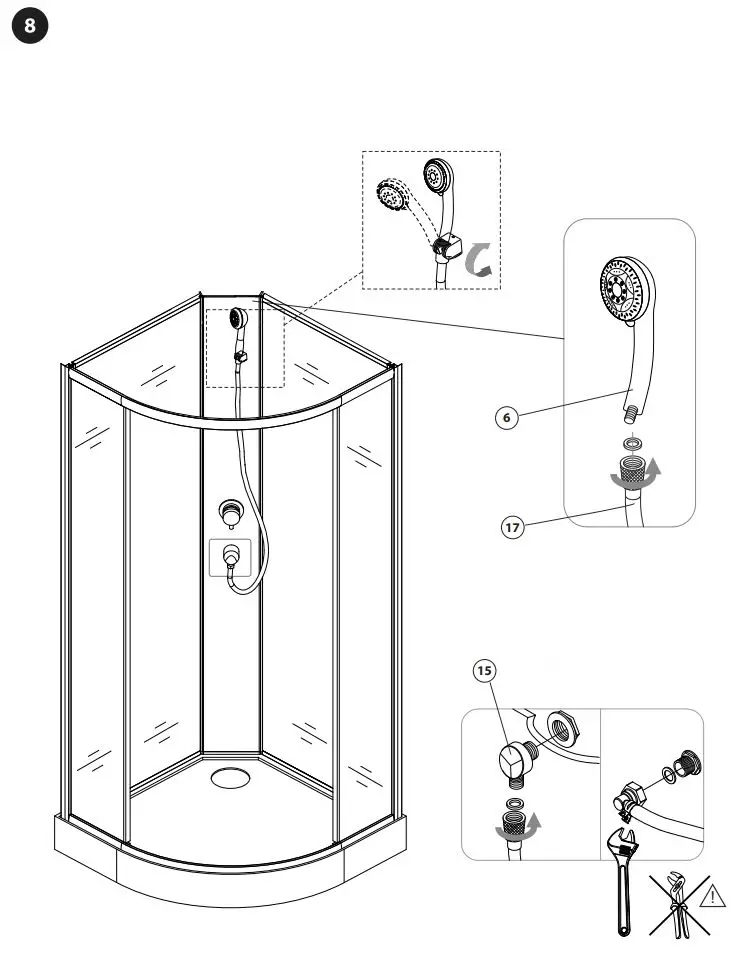 8

6

17

15