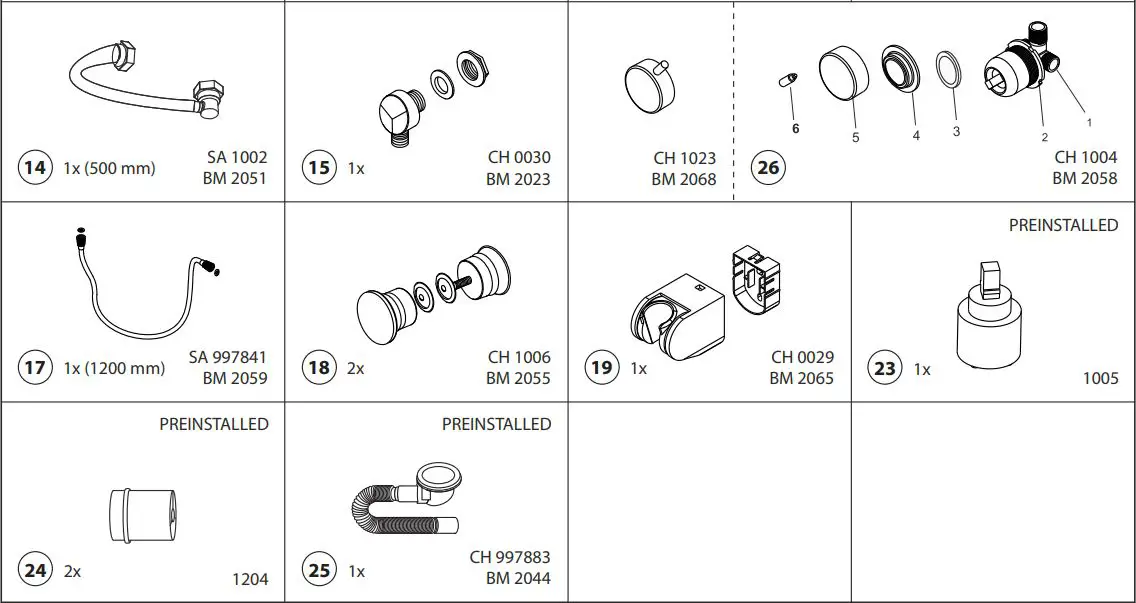 14 1x (500 mm) SA 1002 BM 2051

15 1x CH 0030 BM 2023

CH 1023 BM 2068

6 5 4 3 2 1

26 CH 1004 BM 2058

17 1x (1200 mm) SA 997841 BM 2059

18 2x CH 1006 BM 2055

19 1x CH 0029 BM 2065

PREINSTALLED

23 1x 1005

PREINSTALLED

24 2x 1204

PREINSTALLED

25 1x CH 997883 BM 2044