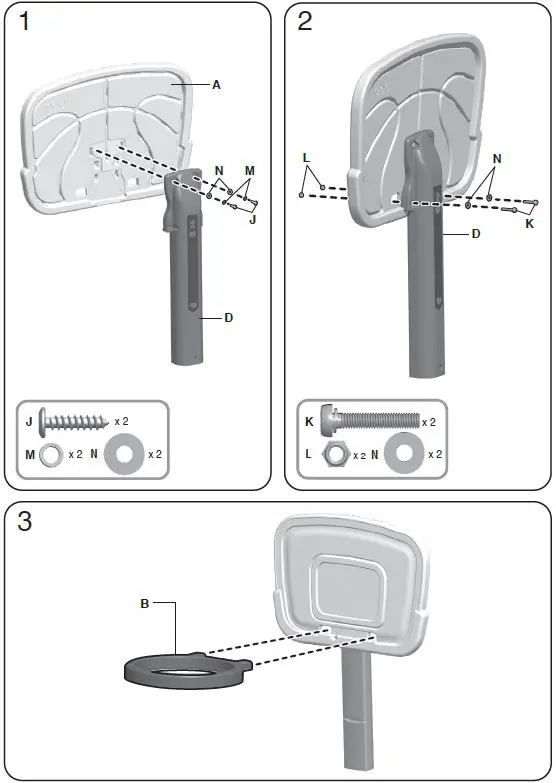 1

A

N M

J

D

J x 2

M x 2 N x 2

2

L

N

K

D

K x 2

L x 2 N x 2

3

B