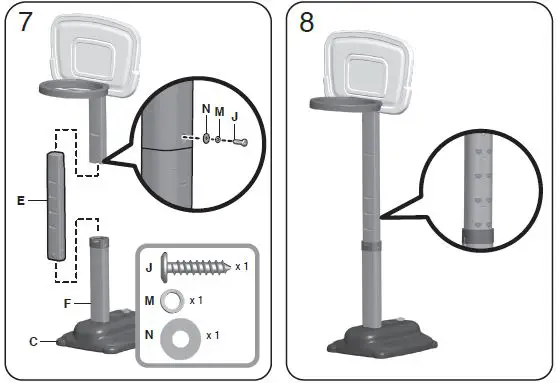 7

N M J

E

F

C

J x 1

M x 1

N x 1

8