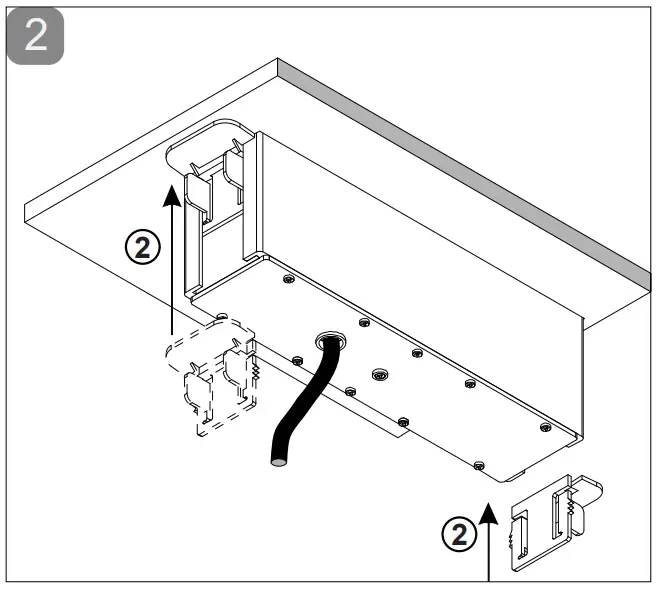 2

2

2