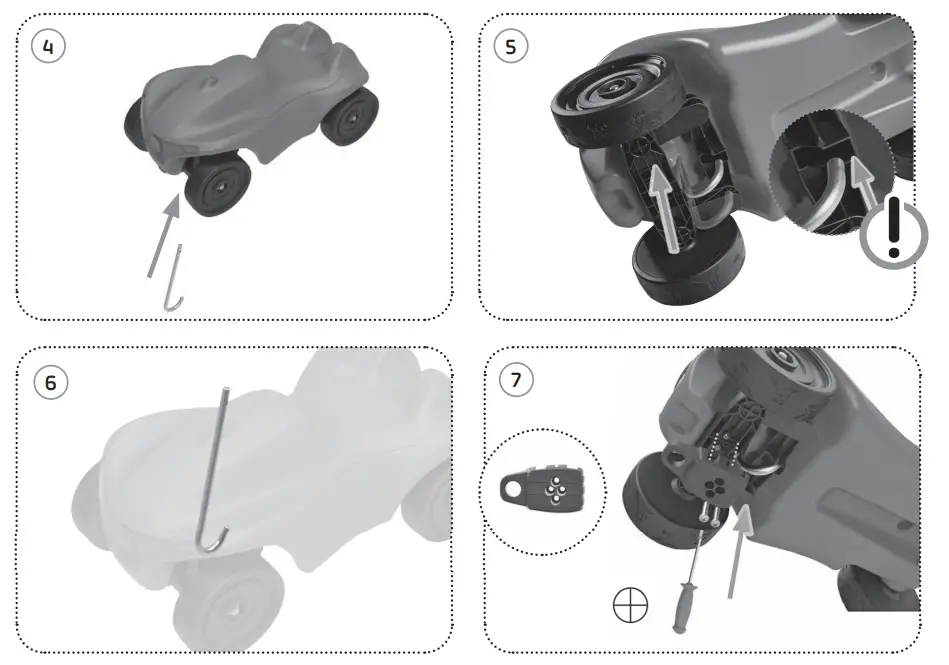 4

5

6

7