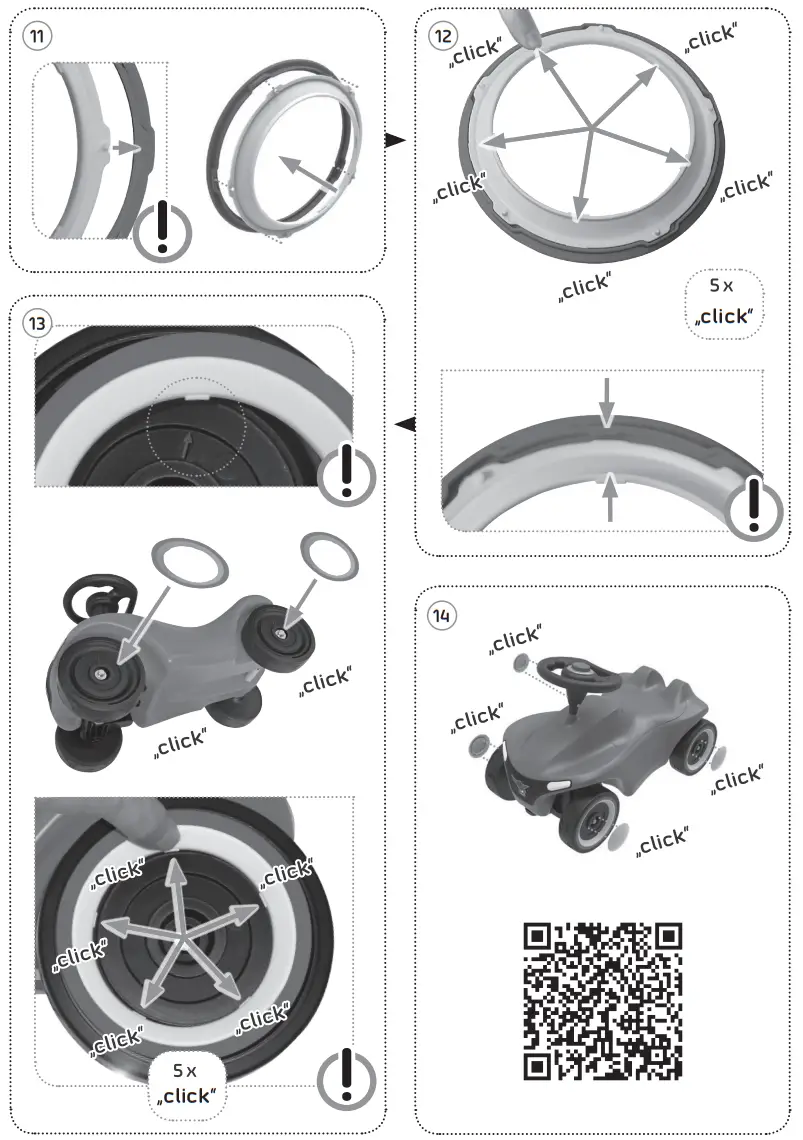 11

12

„click"

„click"

„click"

„click"

„click"

5 x
„click"

13

„click"

„click"

„click"

„click"

„click"

„click"

„click"

5 x
„click"

14

„click"

„click"

„click"

„click"