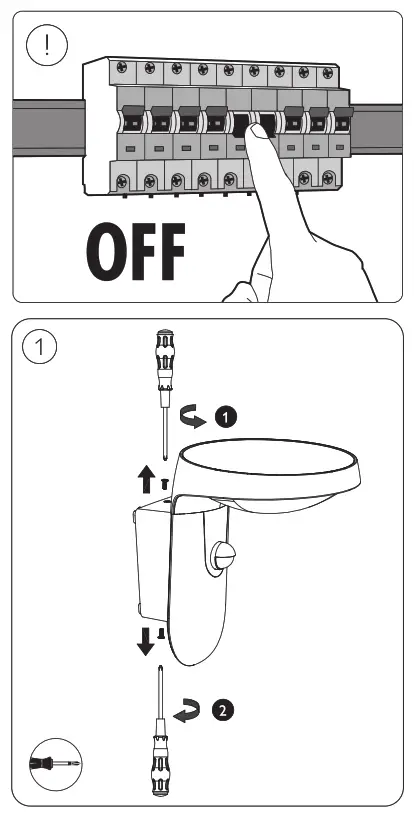 !

OFF

1

1

2