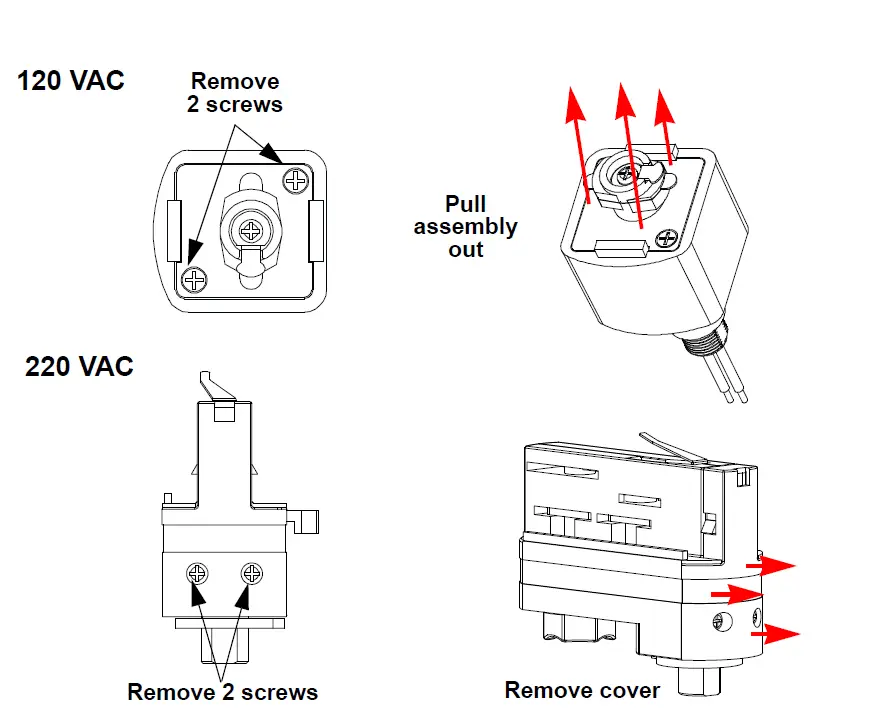 120 VAC

Remove 2 screws

Pull assembly out

220 VAC

Remove 2 screws

Remove cover