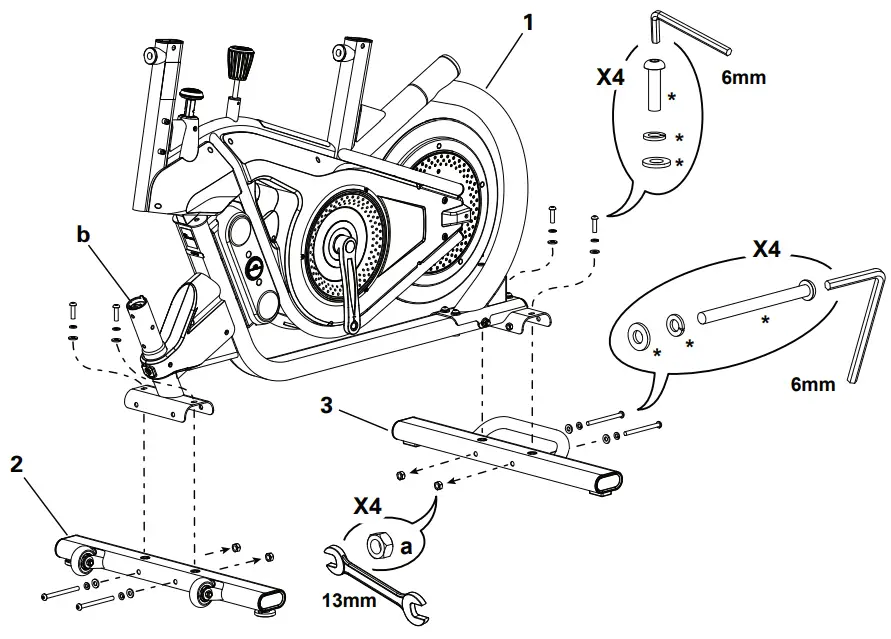 1

X4

6mm

*

*

*

b

X4

*

*

*

6mm

3

2

X4

a

13mm