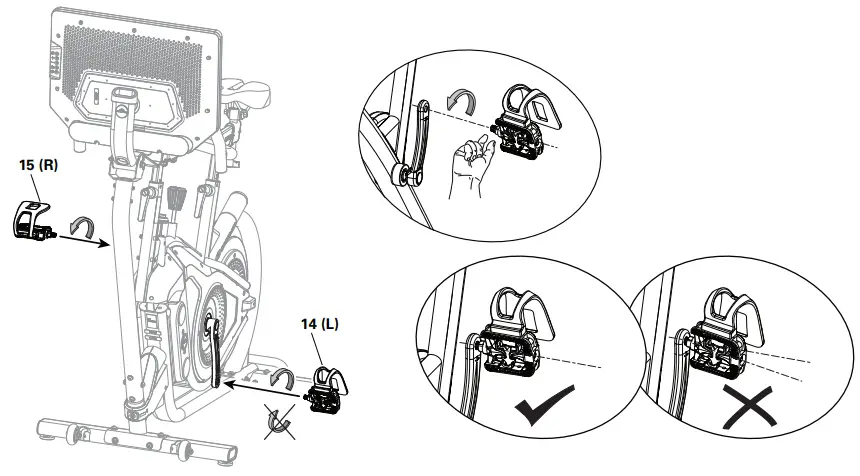 15 (R)

14 (L)